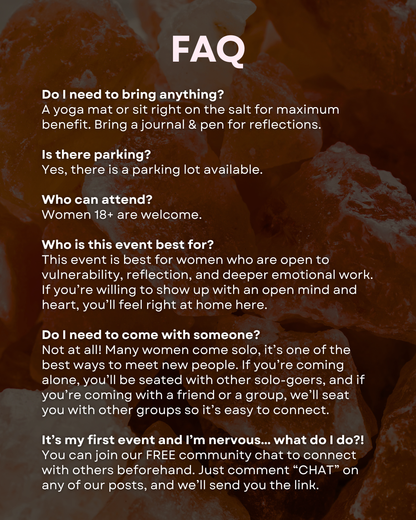 FAQ

Do I need to bring anything?
A yoga mat or sit right on the salt for maximum benefit. Bring a journal & pen for reflections.

Is there parking?
Yes, there is a parking lot available.

Who can attend?
Women 18+ are welcome.

Who is this event best for?
This event is best for women who are open to vulnerability, reflection, and deeper emotional work. If you're willing to show up with an open mind and heart, you'll feel right at home here.

Do I need to come with someone?
Not at all! Many women come solo, it's one of the best ways to meet new people. If you're coming alone, you'll be seated with other solo-goers, and if you're coming with a friend or a group, we'll seat you with other groups so it's easy to connect.

It's my first event and I'm nervous... what do I do?!
You can join our FREE community chat to connect with others beforehand. Just comment "CHAT" on any of our posts, and we'll send you the link.