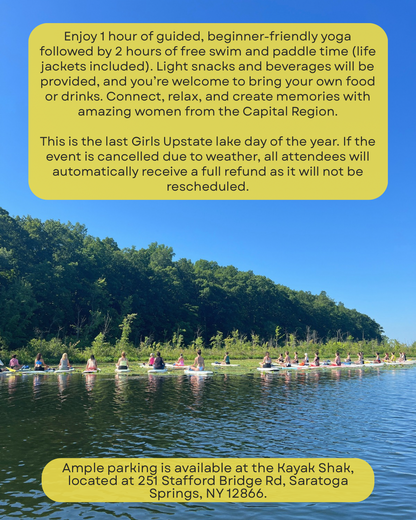 Enjoy 1 hour of guided, beginner-friendly yoga followed by 2 hours of free swim and paddle time (life jackets included). Light snacks and beverages will be provided, and you're welcome to bring your own food or drinks. Connect, relax, and create memories with amazing women from the Capital Region.

This is the last Girls Upstate lake day of the year. If the event is cancelled due to weather, all attendees will automatically receive a full refund as it will not be rescheduled.

Ample parking is available at the Kayak Shak, located at 251 Stafford Bridge Rd, Saratoga Springs, NY 12866.