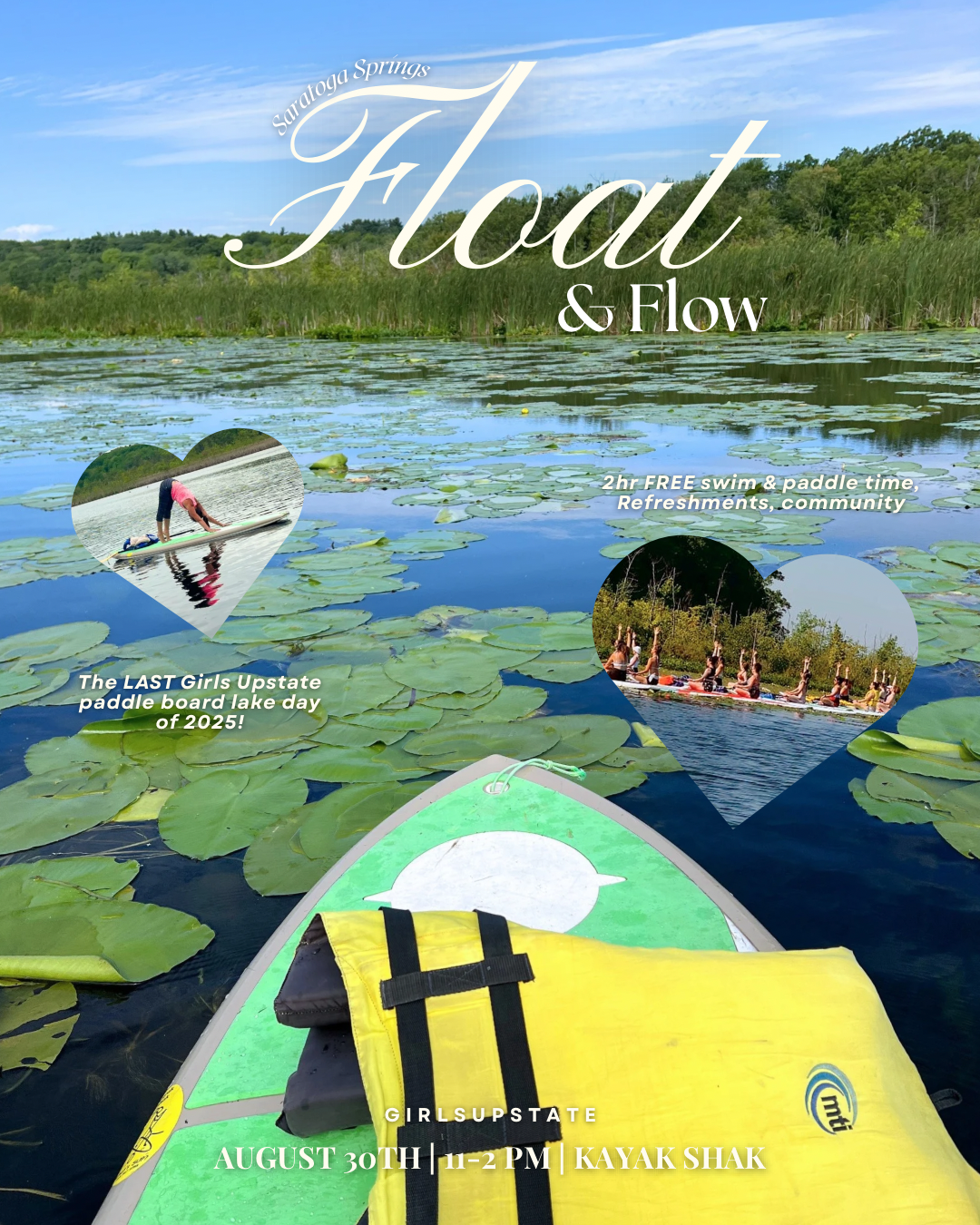 Saratoga Springs
Float
& Flow

2hr FREE swim & paddle time, Refreshments, community

The LAST Girls Upstate paddle board lake day of 2025!

mti

GIRLSUPSTATE
AUGUST 30TH | 11-2 PM | KAYAK SHAK